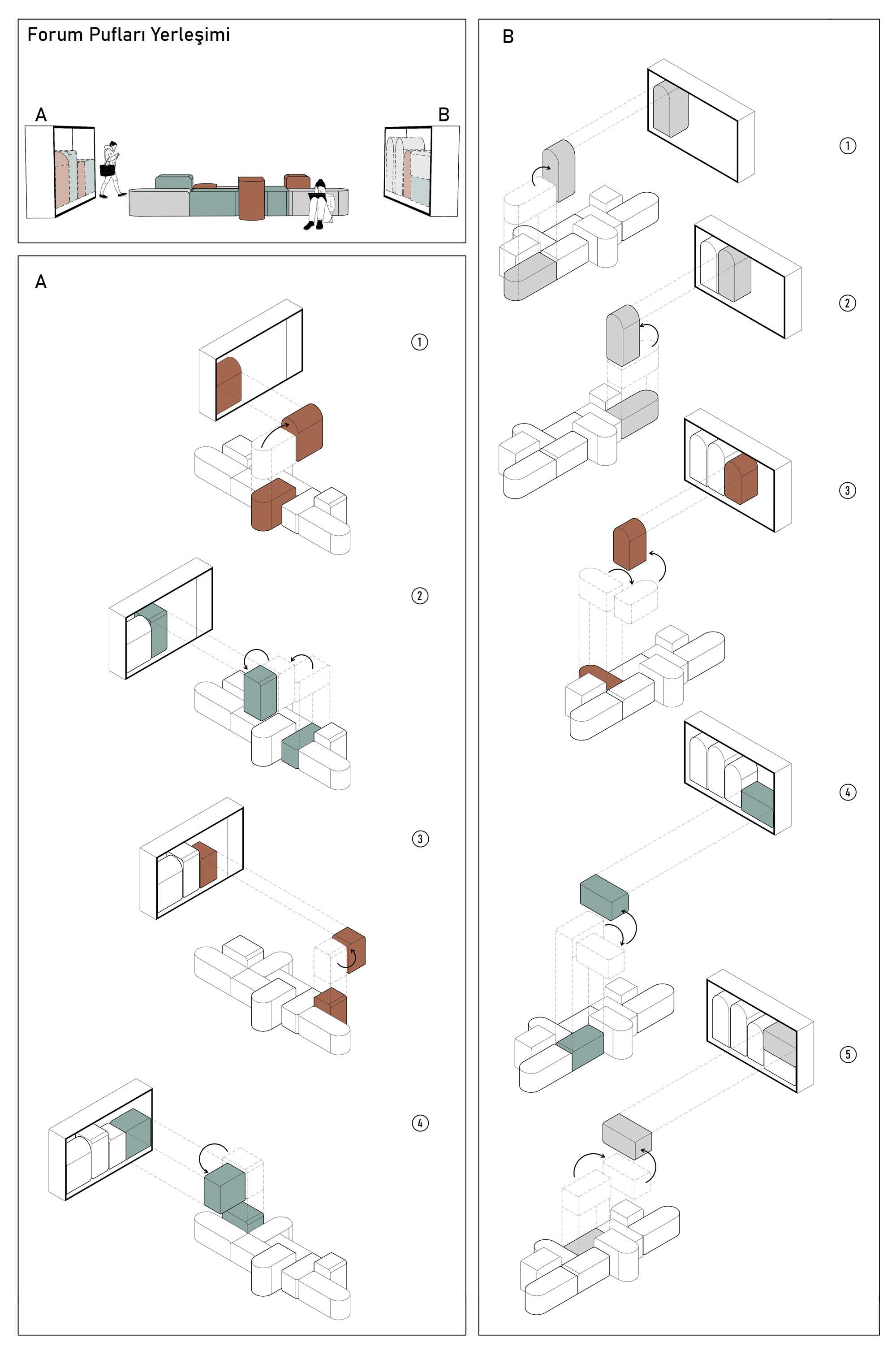 Forum Pufları Yerleşimi

A

B

A

1

2

3

4

B

1

2

3

4

5